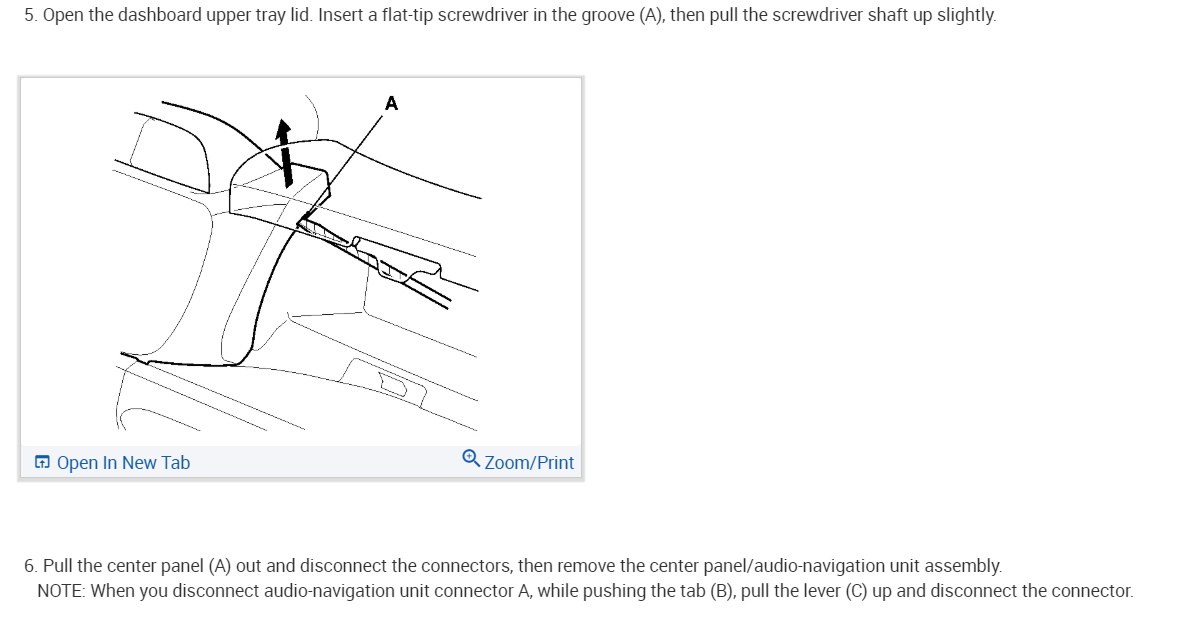 5. Open the dashboard upper tray lid. Insert a flat-tip screwdriver in the groove (A), then pull the screwdriver shaft up slightly.

A

Open In New Tab

Zoom/Print

6. Pull the center panel (A) out and disconnect the connectors, then remove the center panel/audio-navigation unit assembly.
NOTE: When you disconnect audio-navigation unit connector A, while pushing the tab (B), pull the lever (C) up and disconnect the connector.