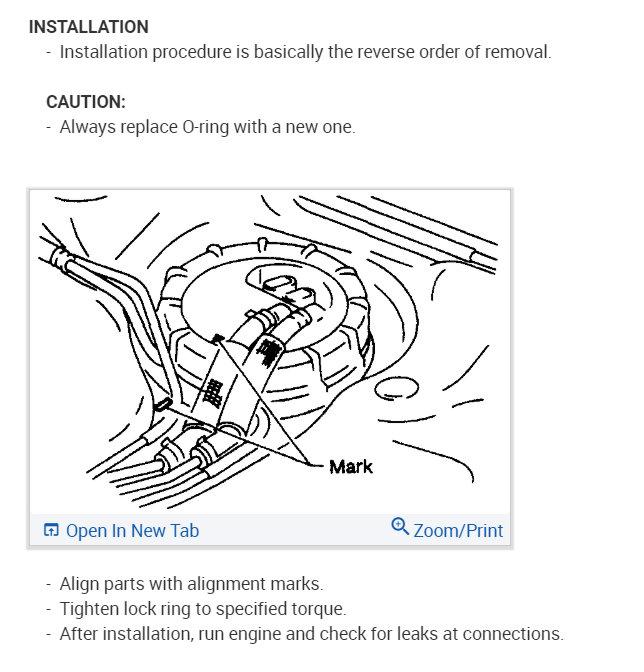 INSTALLATION
- Installation procedure is basically the reverse order of removal.

CAUTION:
- Always replace O-ring with a new one.

Mark

Open In New Tab
Zoom/Print

- Align parts with alignment marks.
- Tighten lock ring to specified torque.
- After installation, run engine and check for leaks at connections.