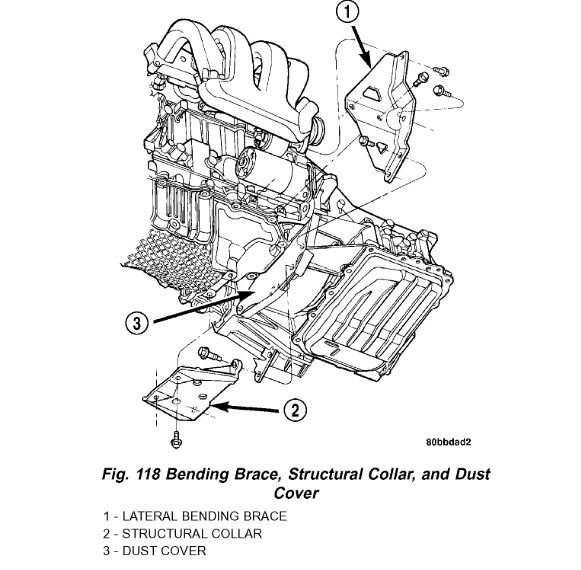 1

3

2

80bbdad2

Fig. 118 Bending Brace, Structural Collar, and Dust Cover

1 - LATERAL BENDING BRACE
2 - STRUCTURAL COLLAR
3 - DUST COVER