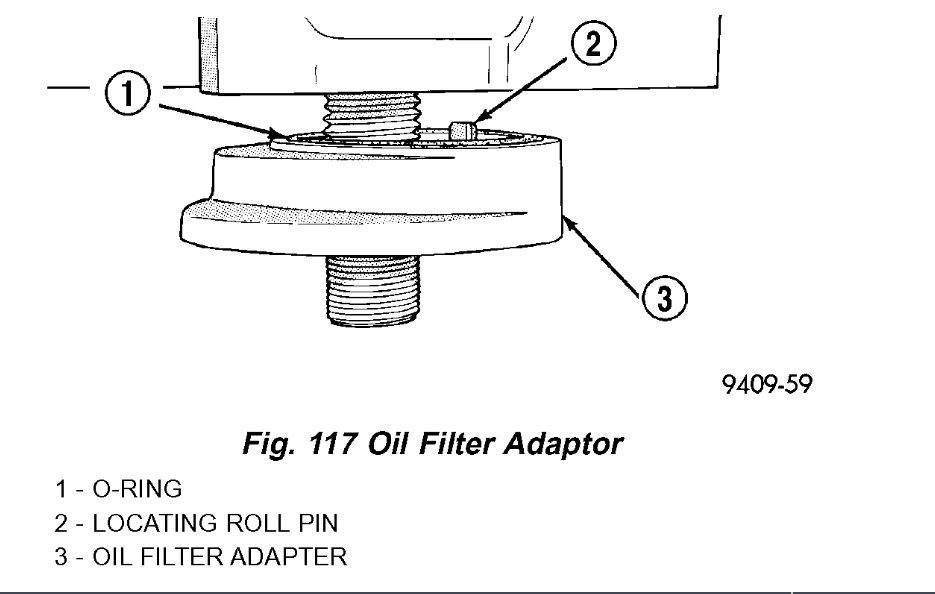 1

2

3

9409-59

Fig. 117 Oil Filter Adaptor

1 - O-RING
2 - LOCATING ROLL PIN
3 - OIL FILTER ADAPTER