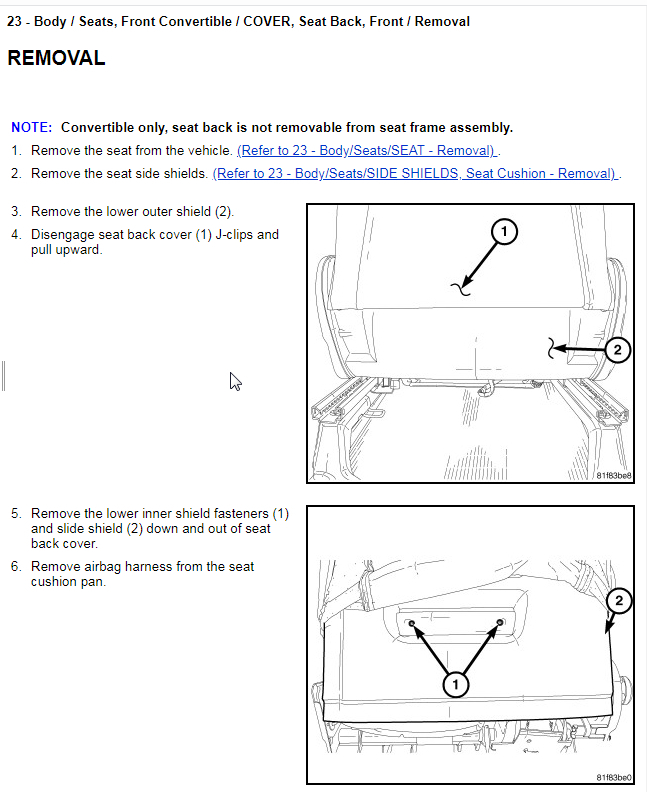 23 - Body / Seats, Front Convertible / COVER, Seat Back, Front / Removal

REMOVAL

NOTE: Convertible only, seat back is not removable from seat frame assembly.

1. Remove the seat from the vehicle. (Refer to 23 - Body/Seats/SEAT - Removal) .

2. Remove the seat side shields. (Refer to 23 - Body/Seats/SIDE SHIELDS, Seat Cushion - Removal) .

3. Remove the lower outer shield (2).

4. Disengage seat back cover (1) J-clips and pull upward.

1

2

81f83be8

5. Remove the lower inner shield fasteners (1) and slide shield (2) down and out of seat back cover.

6. Remove airbag harness from the seat cushion pan.

2

1

81f83be0