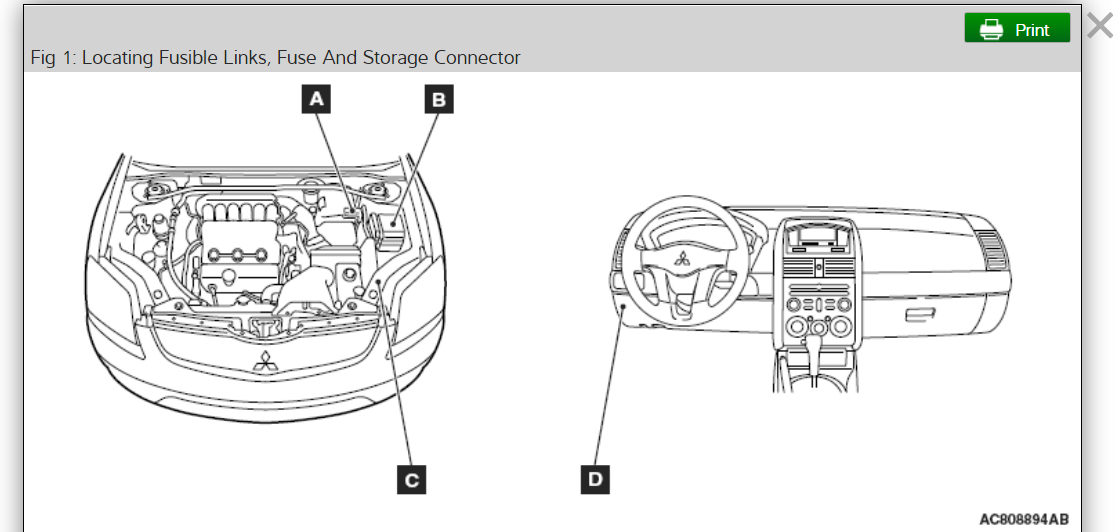 Print

Fig 1: Locating Fusible Links, Fuse And Storage Connector

A
B
C
D

AC808894AB