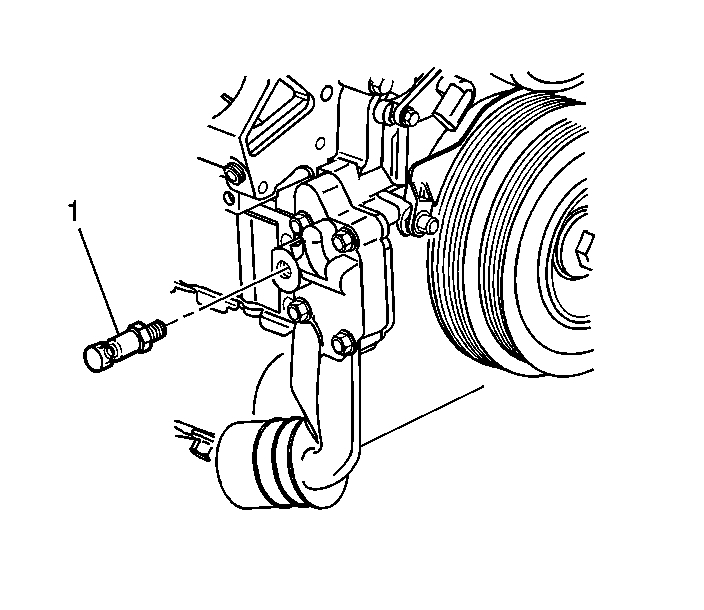 1