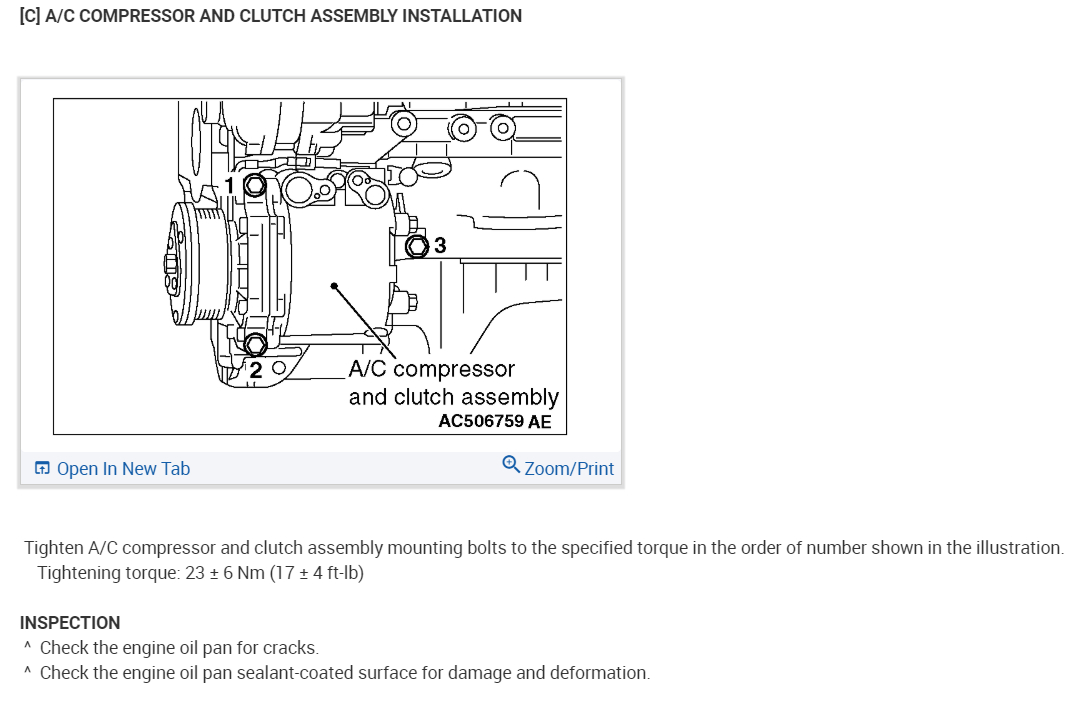 [C] A/C COMPRESSOR AND CLUTCH ASSEMBLY INSTALLATION

1
3
2
A/C compressor and clutch assembly
AC506759 AE

Open In New Tab
Zoom/Print

Tighten A/C compressor and clutch assembly mounting bolts to the specified torque in the order of number shown in the illustration.
Tightening torque: 23 ± 6 Nm (17 ± 4 ft-lb)

INSPECTION
^ Check the engine oil pan for cracks.
^ Check the engine oil pan sealant-coated surface for damage and deformation.