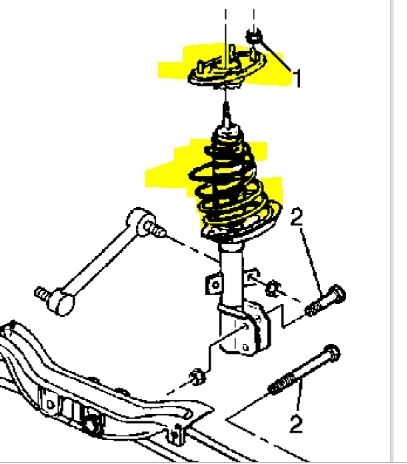 1

2

2