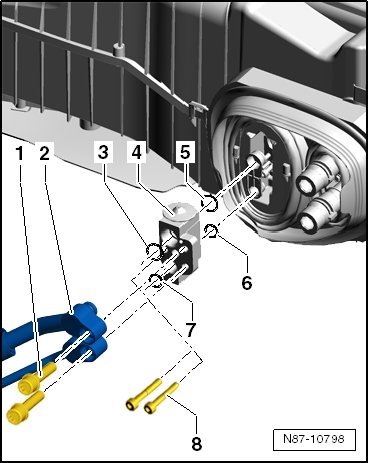 1
2
3
4
5
6
7
8
N87-10798