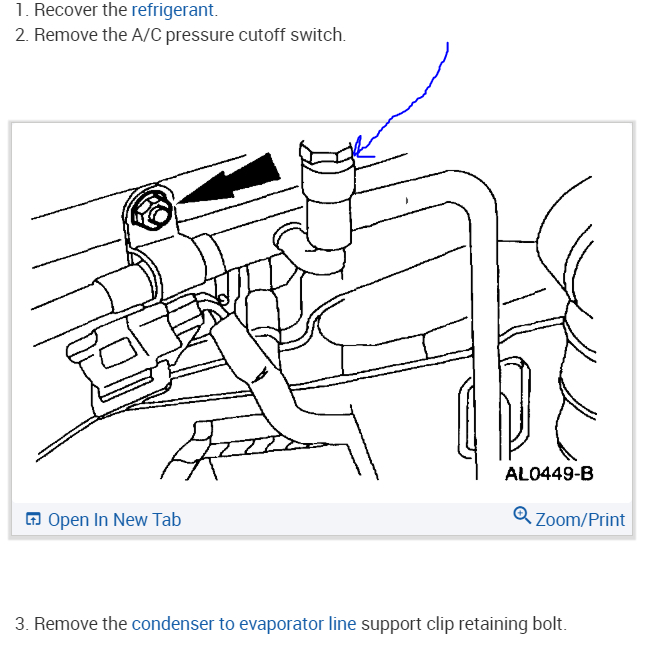 1. Recover the refrigerant.
2. Remove the A/C pressure cutoff switch.

AL0449-B

Open In New Tab
Zoom/Print

3. Remove the condenser to evaporator line support clip retaining bolt.