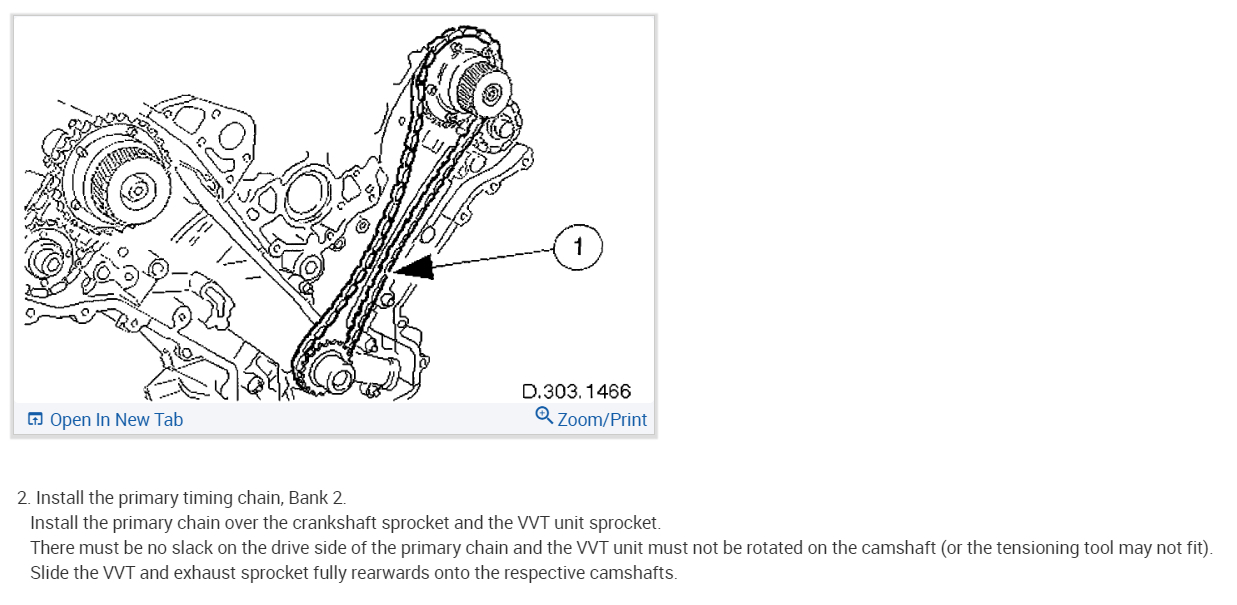 1

D.303.1466

Open In New Tab

Zoom/Print

2. Install the primary timing chain, Bank 2.
Install the primary chain over the crankshaft sprocket and the VVT unit sprocket.
There must be no slack on the drive side of the primary chain and the VVT unit must not be rotated on the camshaft (or the tensioning tool may not fit).
Slide the VVT and exhaust sprocket fully rearwards onto the respective camshafts.