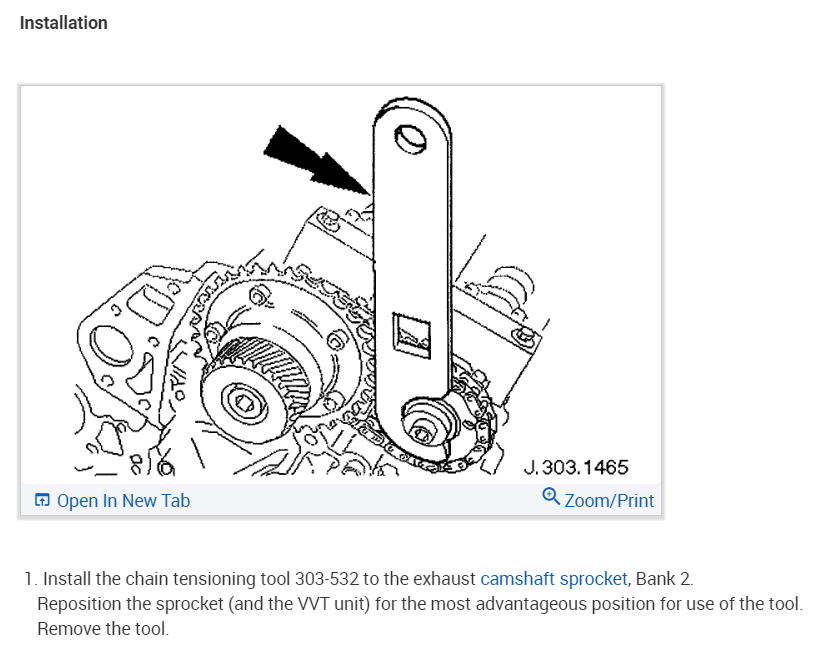 Installation

J.303.1465

Open In New Tab

Zoom/Print

1. Install the chain tensioning tool 303-532 to the exhaust camshaft sprocket, Bank 2.
Reposition the sprocket (and the VVT unit) for the most advantageous position for use of the tool.
Remove the tool.