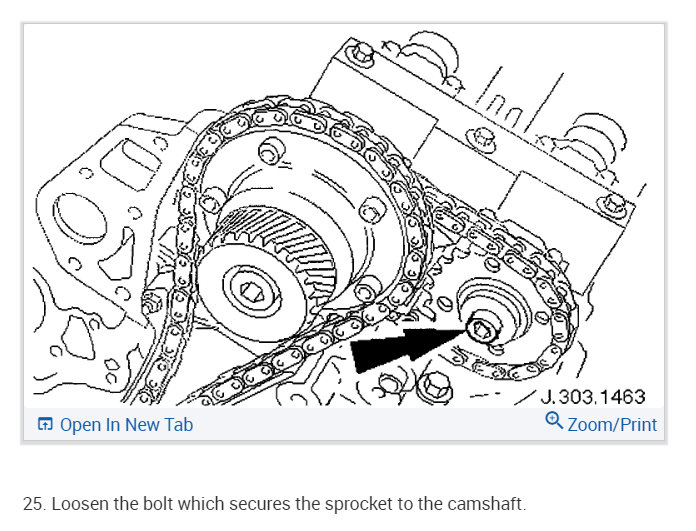 J.303.1463

Open In New Tab

Zoom/Print

25. Loosen the bolt which secures the sprocket to the camshaft.