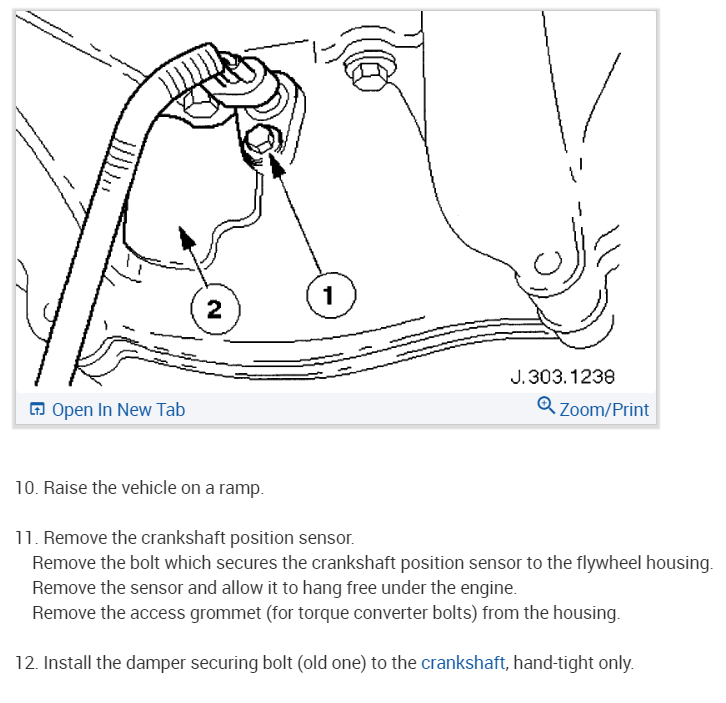 2

1

J.303.1238

Open In New Tab

Zoom/Print

10. Raise the vehicle on a ramp.

11. Remove the crankshaft position sensor.
Remove the bolt which secures the crankshaft position sensor to the flywheel housing.
Remove the sensor and allow it to hang free under the engine.
Remove the access grommet (for torque converter bolts) from the housing.

12. Install the damper securing bolt (old one) to the crankshaft, hand-tight only.