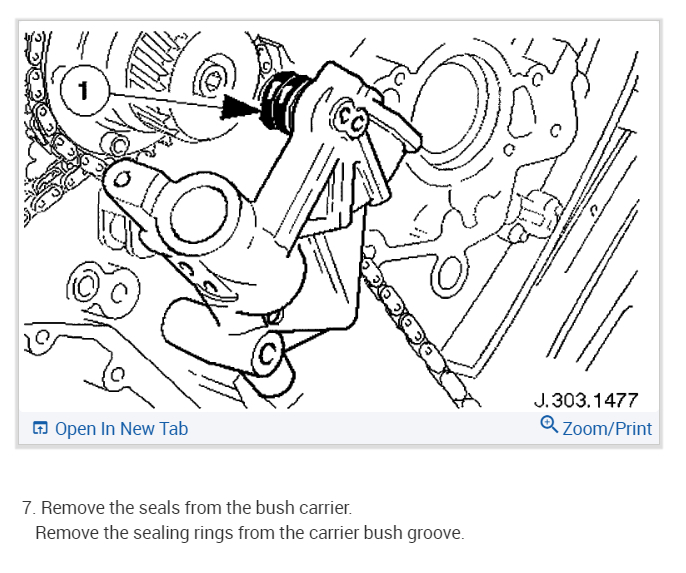 1

J.303.1477

Open In New Tab

Zoom/Print

7. Remove the seals from the bush carrier.
Remove the sealing rings from the carrier bush groove.