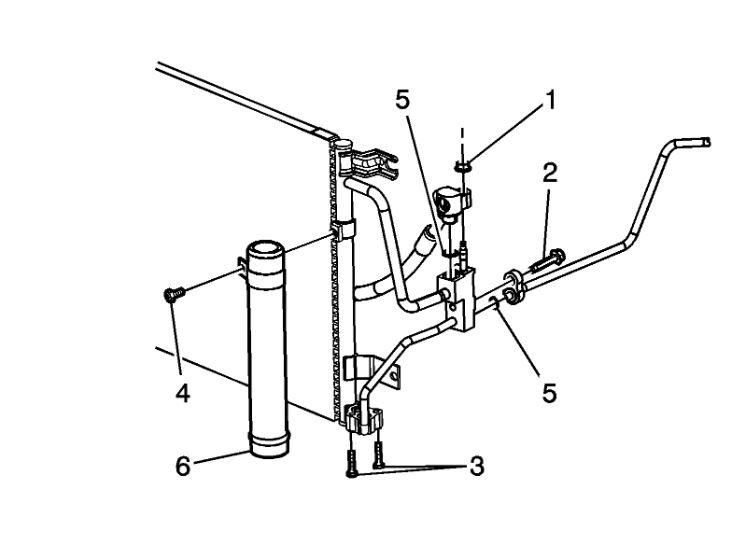 5
1
2
4
5
6
3