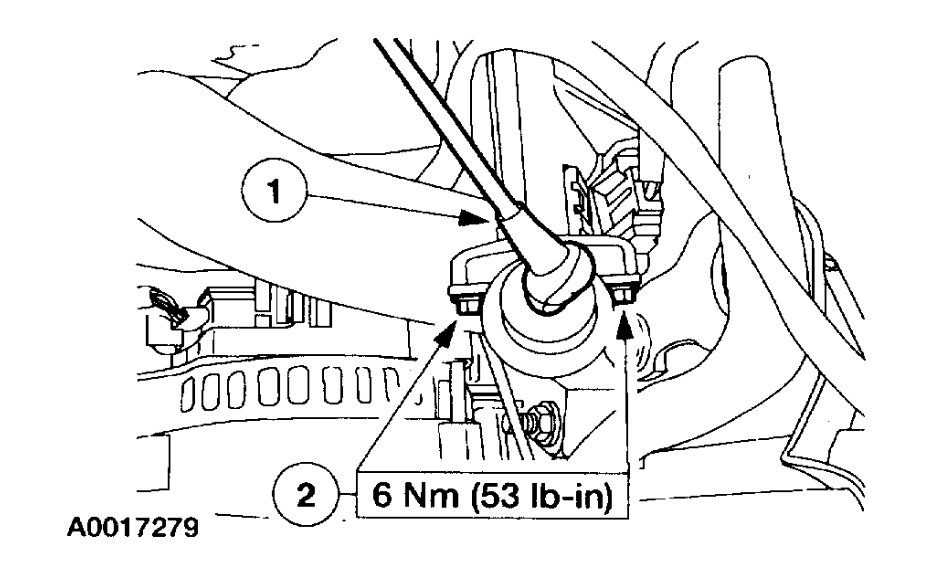 1

2

6 Nm (53 lb-in)

A0017279