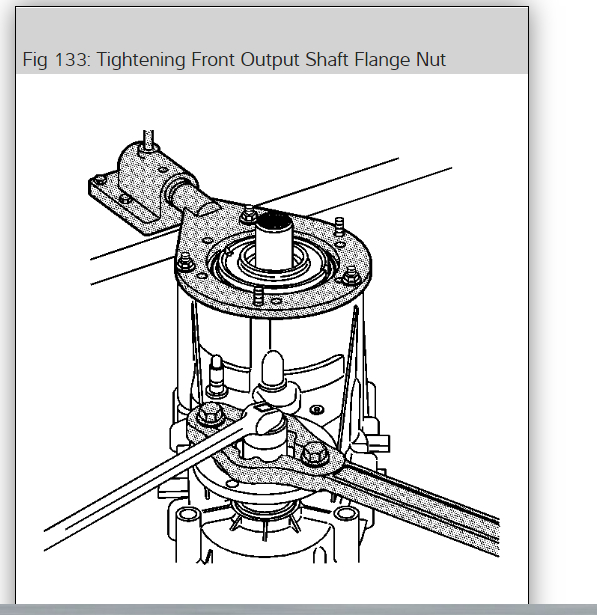 Fig 133: Tightening Front Output Shaft Flange Nut