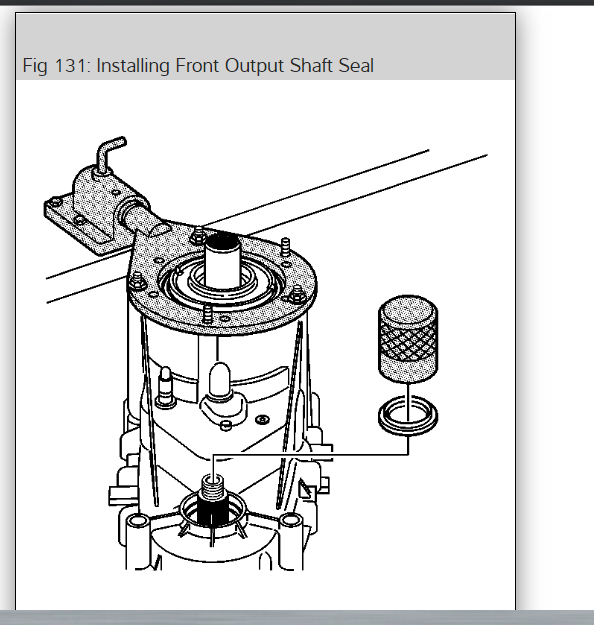 Fig 131: Installing Front Output Shaft Seal