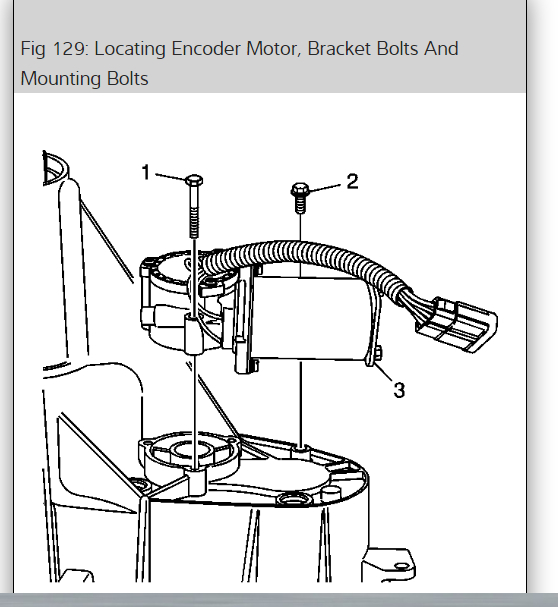 Fig 129: Locating Encoder Motor, Bracket Bolts And Mounting Bolts

1
2
3