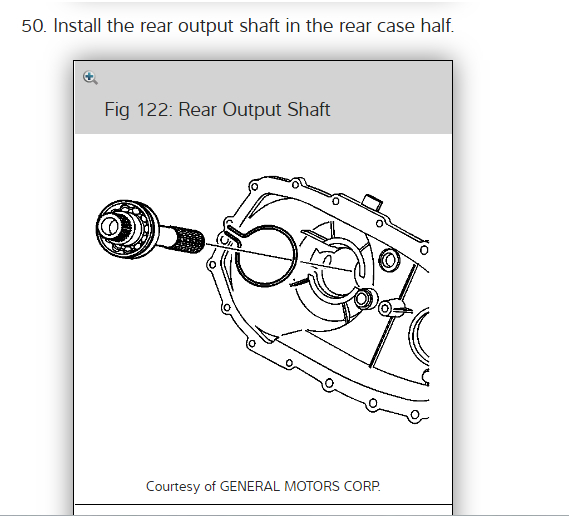 50. Install the rear output shaft in the rear case half.

Fig 122: Rear Output Shaft

Courtesy of GENERAL MOTORS CORP.