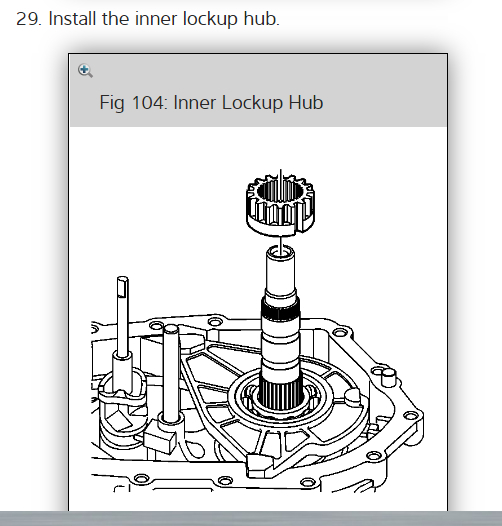 29. Install the inner lockup hub.

Fig 104: Inner Lockup Hub