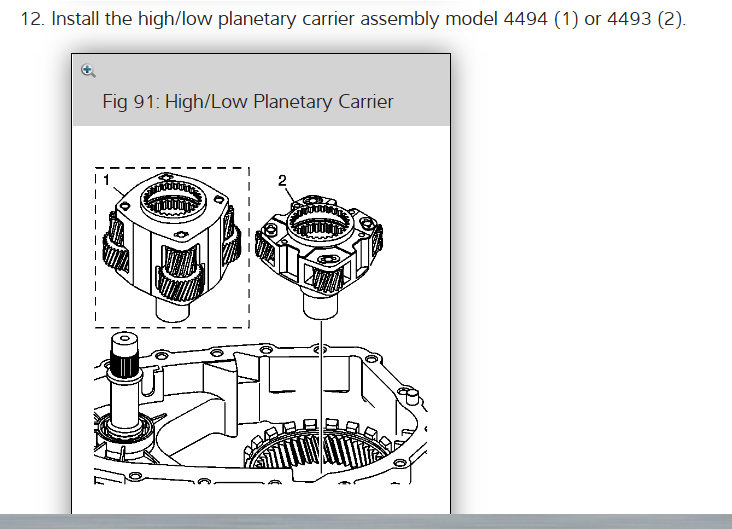 12. Install the high/low planetary carrier assembly model 4494 (1) or 4493 (2).

Fig 91: High/Low Planetary Carrier

1

2