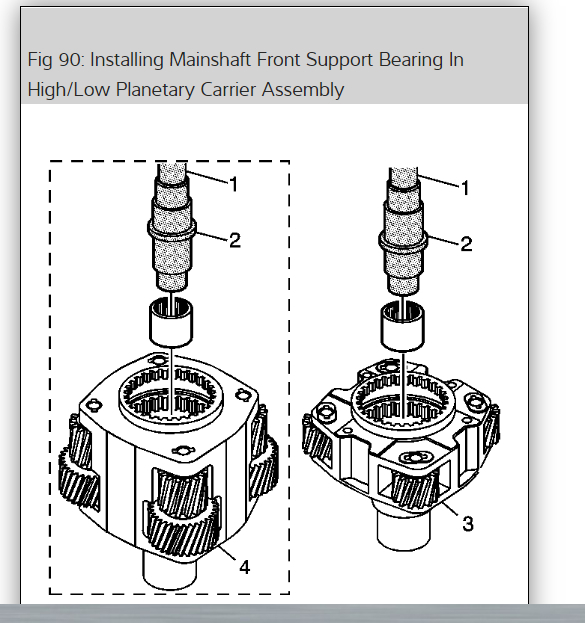 Fig 90: Installing Mainshaft Front Support Bearing In High/Low Planetary Carrier Assembly

1
2
4
1
2
3