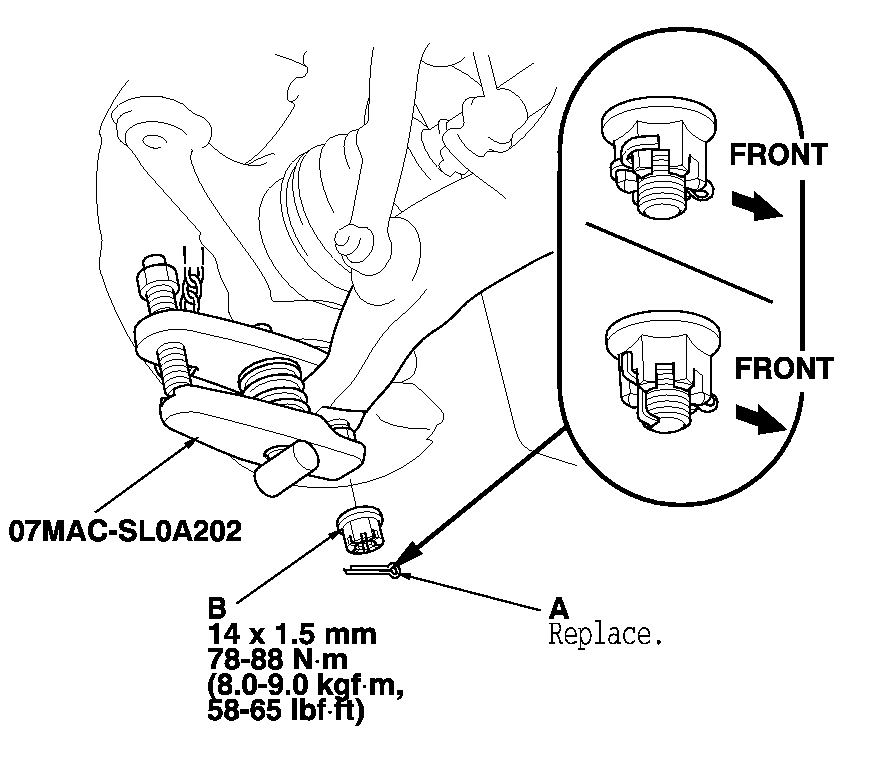 FRONT

FRONT

07MAC-SL0A202

B
14 x 1.5 mm
78-88 N·m
(8.0-9.0 kgf·m,
58-65 lbf·ft)

A
Replace.