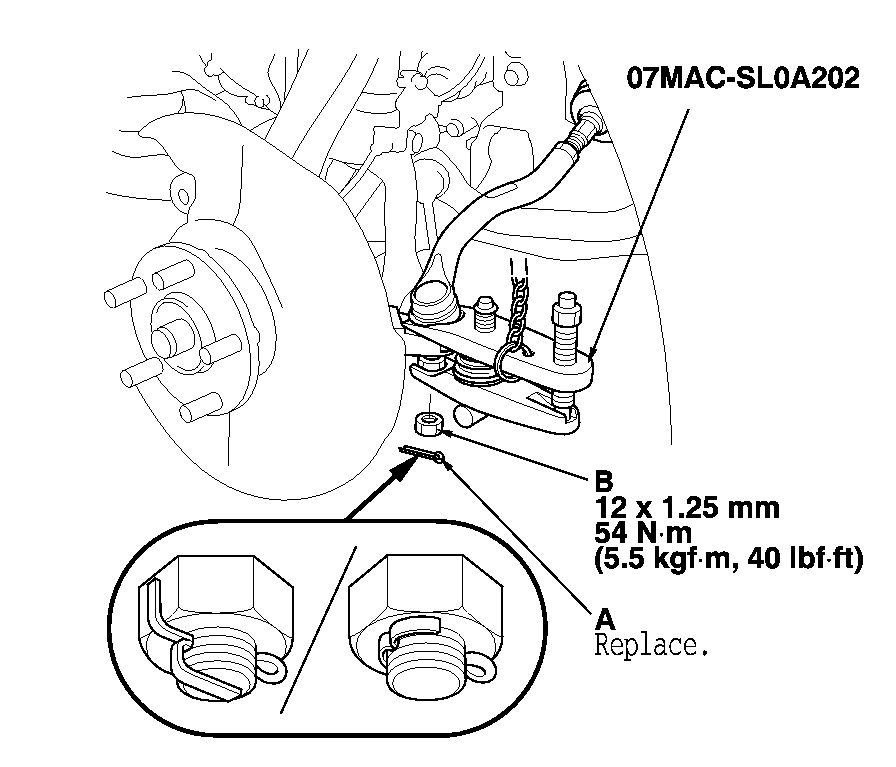 07MAC-SL0A202

B
12 x 1.25 mm
54 N·m
(5.5 kgf·m, 40 lbf·ft)

A
Replace.