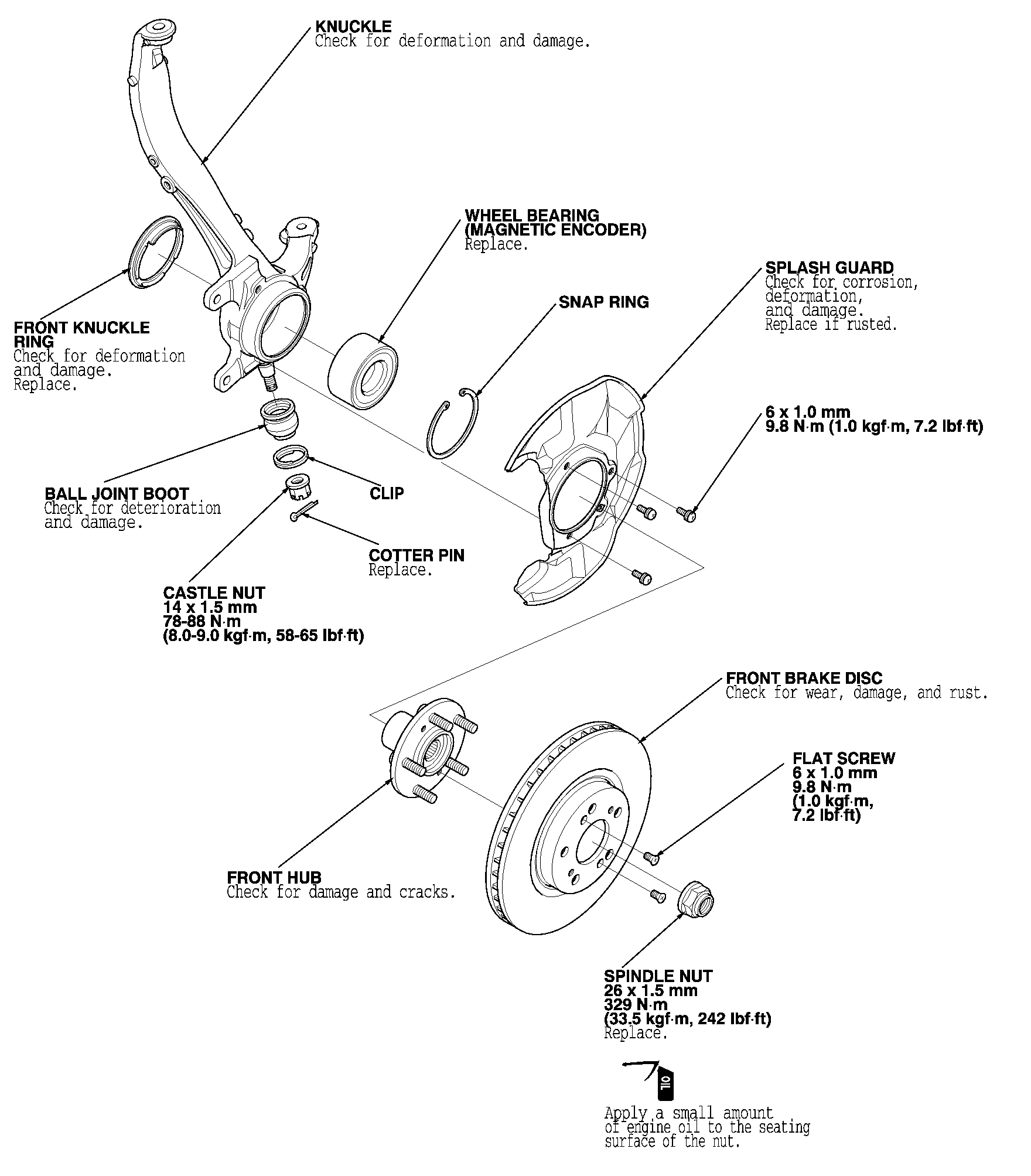 KNUCKLE
Check for deformation and damage.

WHEEL BEARING
(MAGNETIC ENCODER)
Replace.

SPLASH GUARD
Check for corrosion, deformation, and damage.
Replace if rusted.

SNAP RING

FRONT KNUCKLE RING
Check for deformation and damage.
Replace.

6 x 1.0 mm
9.8 N·m (1.0 kgf·m, 7.2 lbf·ft)

BALL JOINT BOOT
Check for deterioration and damage.

CLIP

COTTER PIN
Replace.

CASTLE NUT
14 x 1.5 mm
78-88 N·m
(8.0-9.0 kgf·m, 58-65 lbf·ft)

FRONT BRAKE DISC
Check for wear, damage, and rust.

FLAT SCREW
6 x 1.0 mm
9.8 N·m
(1.0 kgf·m,
7.2 lbf·ft)

FRONT HUB
Check for damage and cracks.

SPINDLE NUT
26 x 1.5 mm
329 N·m
(33.5 kgf·m, 242 lbf·ft)
Replace.

OIL

Apply a small amount of engine oil to the seating surface of the nut.