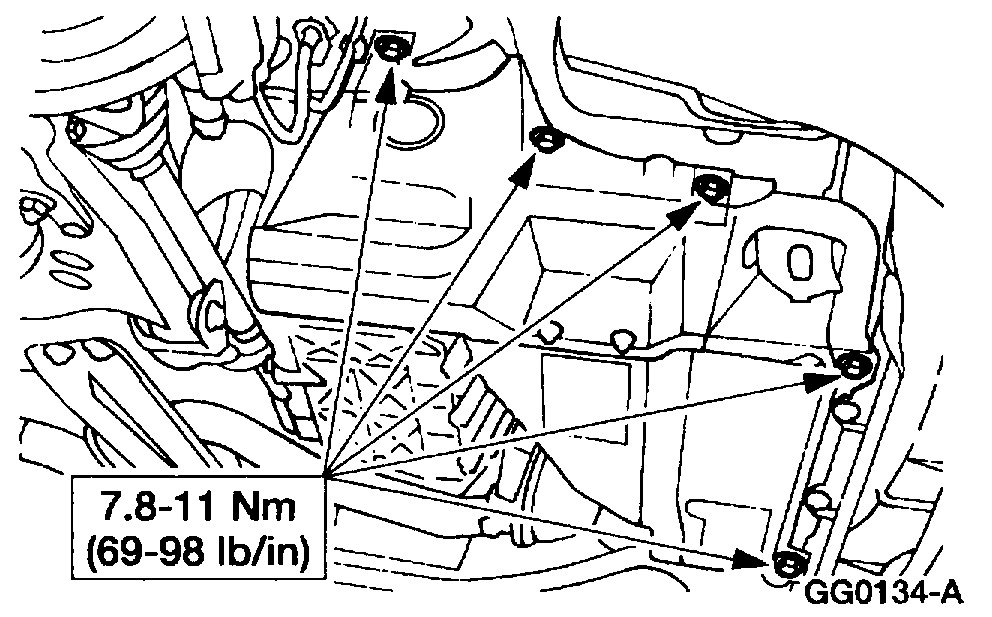 7.8-11 Nm
(69-98 lb/in)

GG0134-A