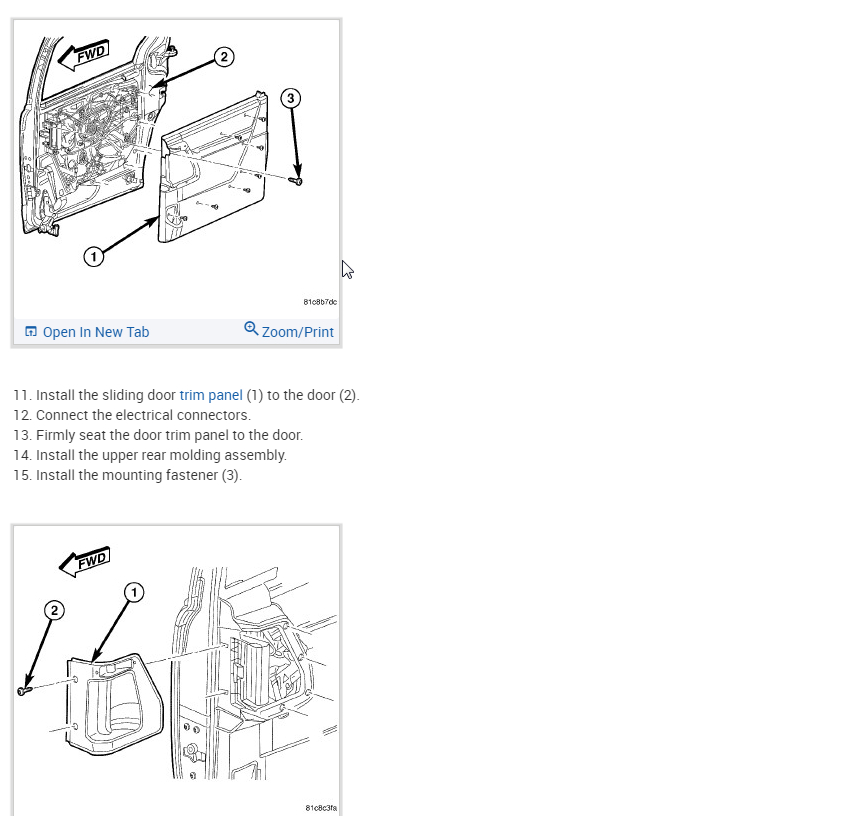 FWD

2

3

1

81c8b7dc

Open In New Tab Zoom/Print

11. Install the sliding door trim panel (1) to the door (2).
12. Connect the electrical connectors.
13. Firmly seat the door trim panel to the door.
14. Install the upper rear molding assembly.
15. Install the mounting fastener (3).

FWD

1

2

81c8c3fa