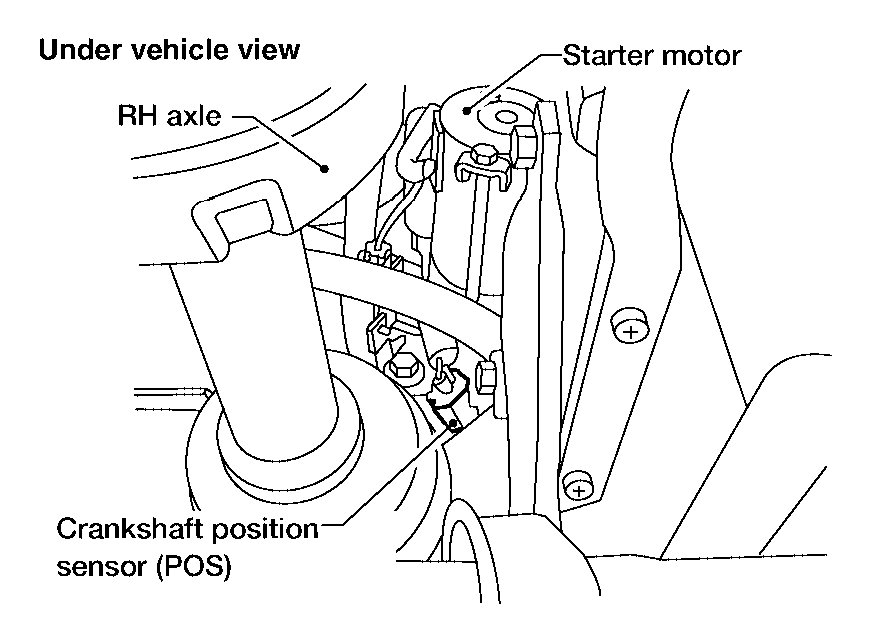 Under vehicle view

Starter motor

RH axle

Crankshaft position sensor (POS)