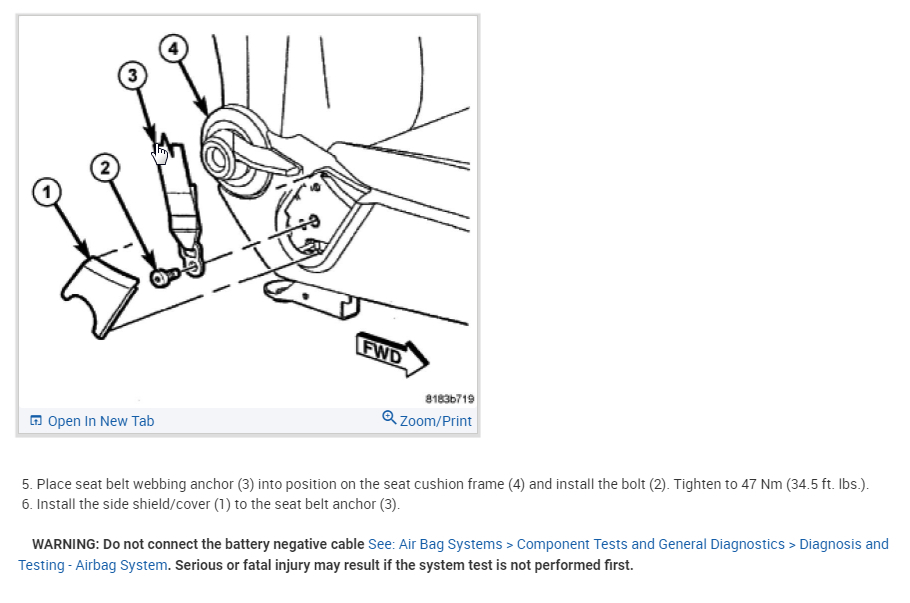 4

3

2

1

FWD

8183b719

Open In New Tab

Zoom/Print

5. Place seat belt webbing anchor (3) into position on the seat cushion frame (4) and install the bolt (2). Tighten to 47 Nm (34.5 ft. lbs.).
6. Install the side shield/cover (1) to the seat belt anchor (3).

WARNING: Do not connect the battery negative cable See: Air Bag Systems > Component Tests and General Diagnostics > Diagnosis and Testing - Airbag System. Serious or fatal injury may result if the system test is not performed first.