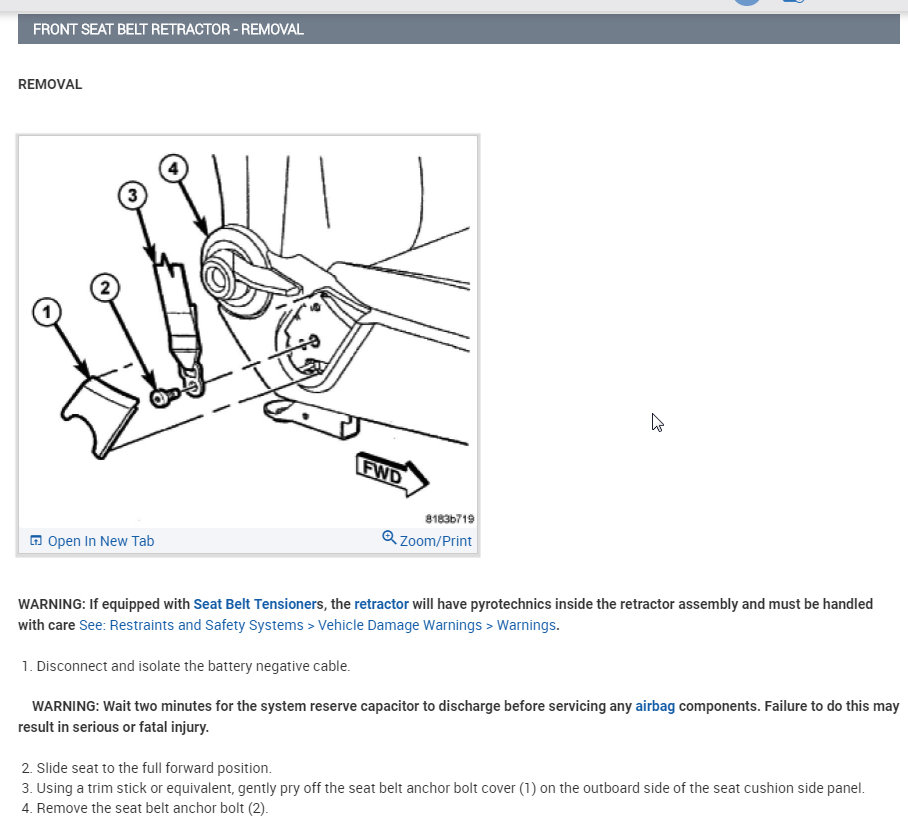 FRONT SEAT BELT RETRACTOR - REMOVAL

REMOVAL

4
3
2
1
FWD
8183b719

Open In New Tab
Zoom/Print

WARNING: If equipped with Seat Belt Tensioners, the retractor will have pyrotechnics inside the retractor assembly and must be handled with care See: Restraints and Safety Systems > Vehicle Damage Warnings > Warnings.

1. Disconnect and isolate the battery negative cable.

WARNING: Wait two minutes for the system reserve capacitor to discharge before servicing any airbag components. Failure to do this may result in serious or fatal injury.

2. Slide seat to the full forward position.
3. Using a trim stick or equivalent, gently pry off the seat belt anchor bolt cover (1) on the outboard side of the seat cushion side panel.
4. Remove the seat belt anchor bolt (2).