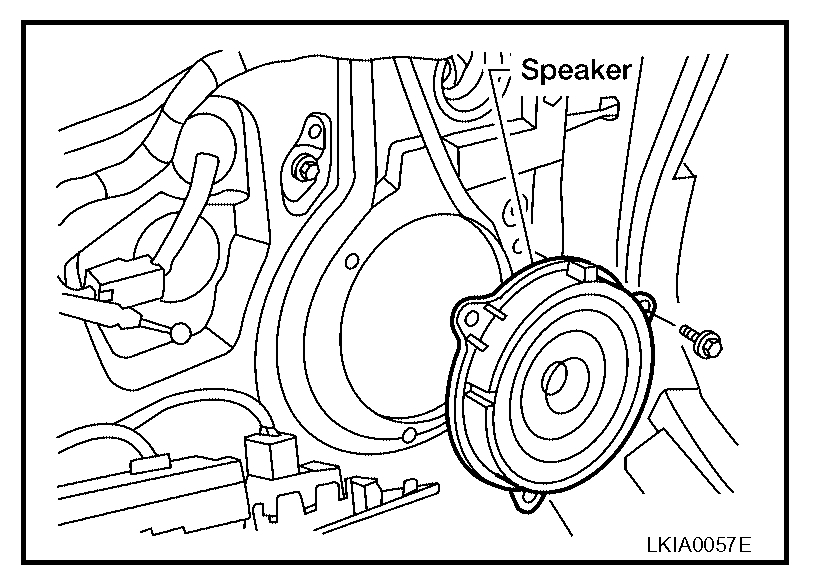 Speaker

LKIA0057E