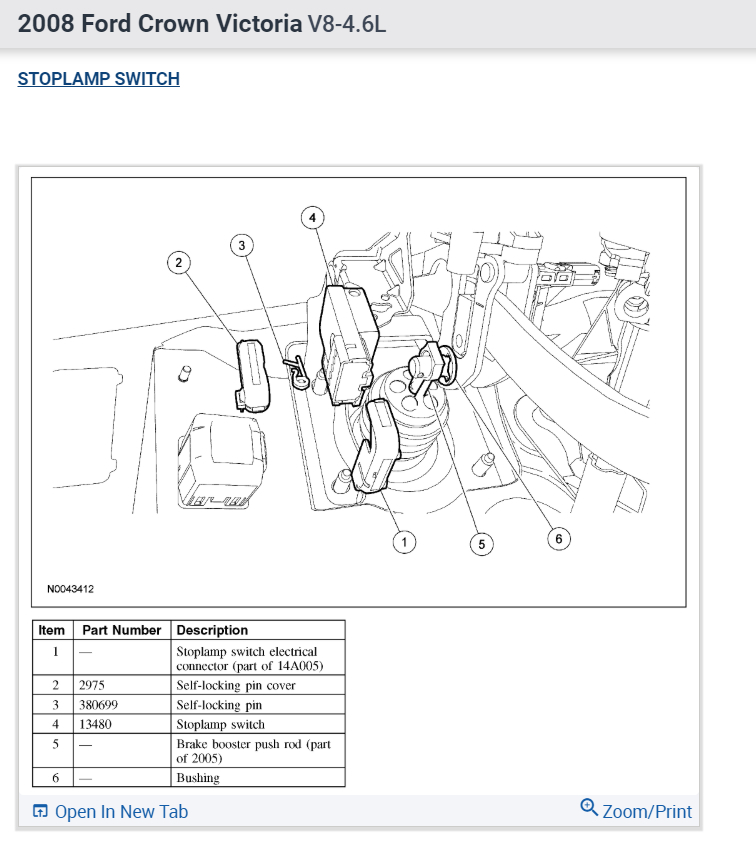 2008 Ford Crown Victoria V8-4.6L

STOPLAMP SWITCH

4
3
2
1
5
6

N0043412

| Item | Part Number | Description |
|---|---|---|
| 1 | — | Stoplamp switch electrical connector (part of 14A005) |
| 2 | 2975 | Self-locking pin cover |
| 3 | 380699 | Self-locking pin |
| 4 | 13480 | Stoplamp switch |
| 5 | — | Brake booster push rod (part of 2005) |
| 6 | — | Bushing |

Open In New Tab
Zoom/Print