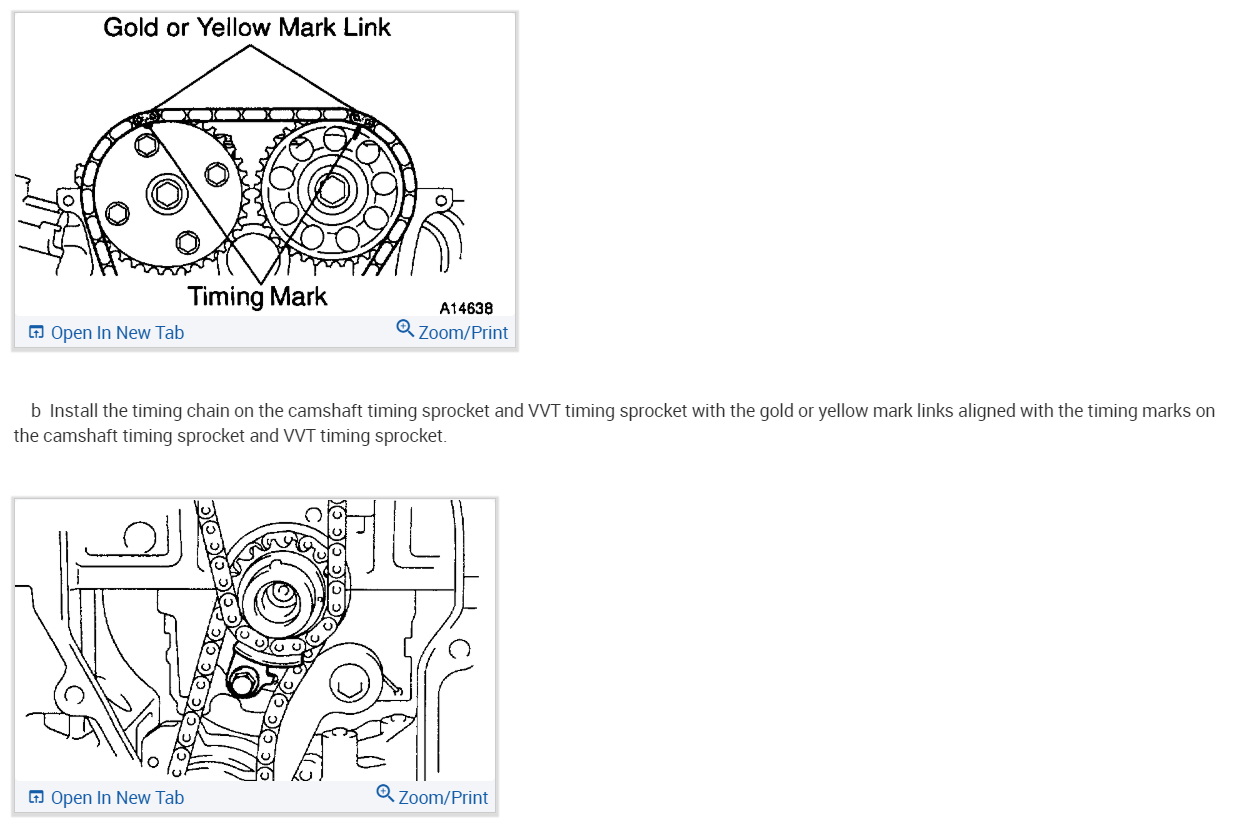 Gold or Yellow Mark Link

Timing Mark

A14638

Open In New Tab

Zoom/Print

b Install the timing chain on the camshaft timing sprocket and VVT timing sprocket with the gold or yellow mark links aligned with the timing marks on the camshaft timing sprocket and VVT timing sprocket.

Open In New Tab

Zoom/Print