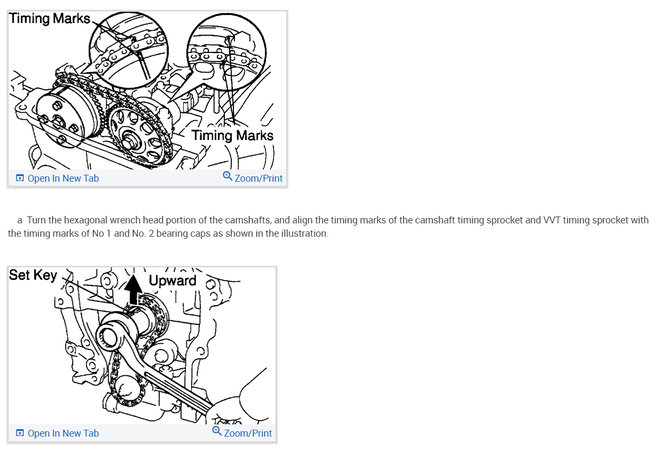 Timing Marks

Timing Marks

Open In New Tab

Zoom/Print

a Turn the hexagonal wrench head portion of the camshafts, and align the timing marks of the camshaft timing sprocket and VVT timing sprocket with the timing marks of No 1 and No. 2 bearing caps as shown in the illustration.

Set Key

Upward

Open In New Tab

Zoom/Print