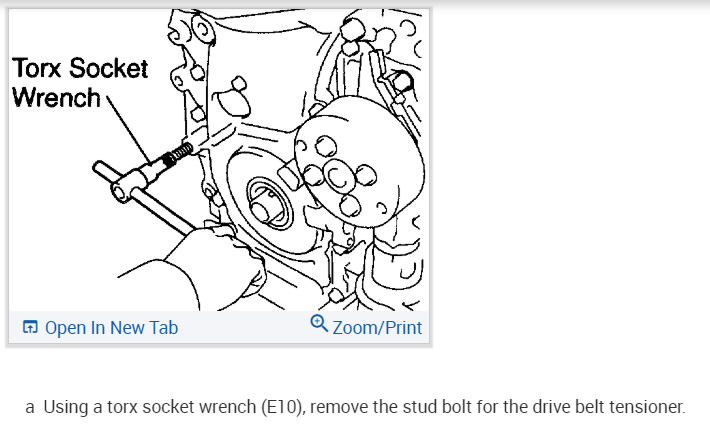 Torx Socket Wrench

Open In New Tab

Zoom/Print

a Using a torx socket wrench (E10), remove the stud bolt for the drive belt tensioner.