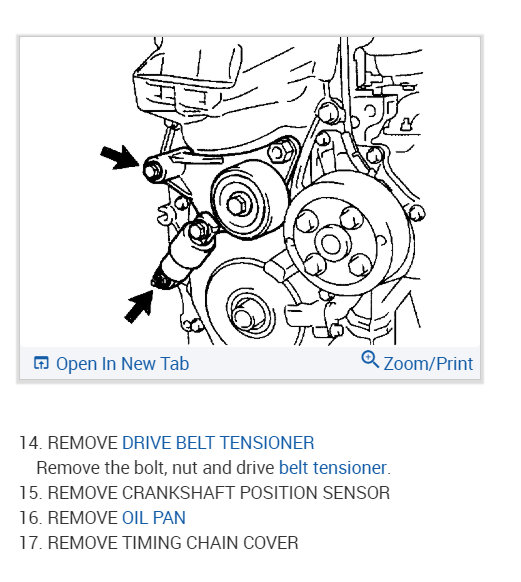 Open In New Tab
Zoom/Print

14. REMOVE DRIVE BELT TENSIONER
Remove the bolt, nut and drive belt tensioner.
15. REMOVE CRANKSHAFT POSITION SENSOR
16. REMOVE OIL PAN
17. REMOVE TIMING CHAIN COVER