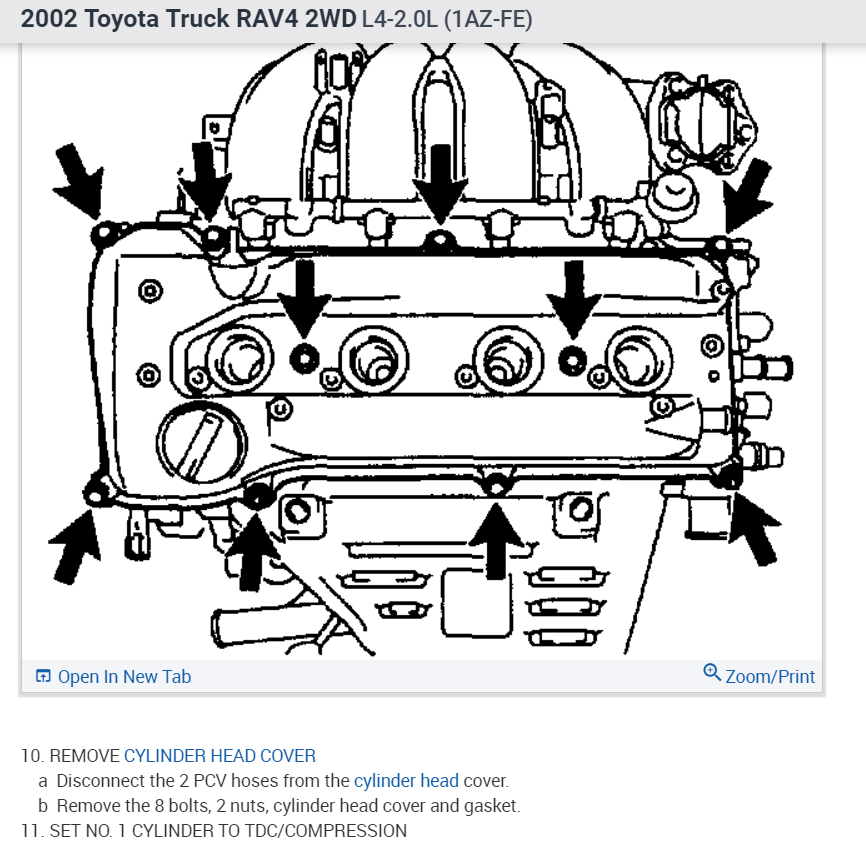 2002 Toyota Truck RAV4 2WD L4-2.0L (1AZ-FE)

Open In New Tab

Zoom/Print

10. REMOVE CYLINDER HEAD COVER
a Disconnect the 2 PCV hoses from the cylinder head cover.
b Remove the 8 bolts, 2 nuts, cylinder head cover and gasket.
11. SET NO. 1 CYLINDER TO TDC/COMPRESSION