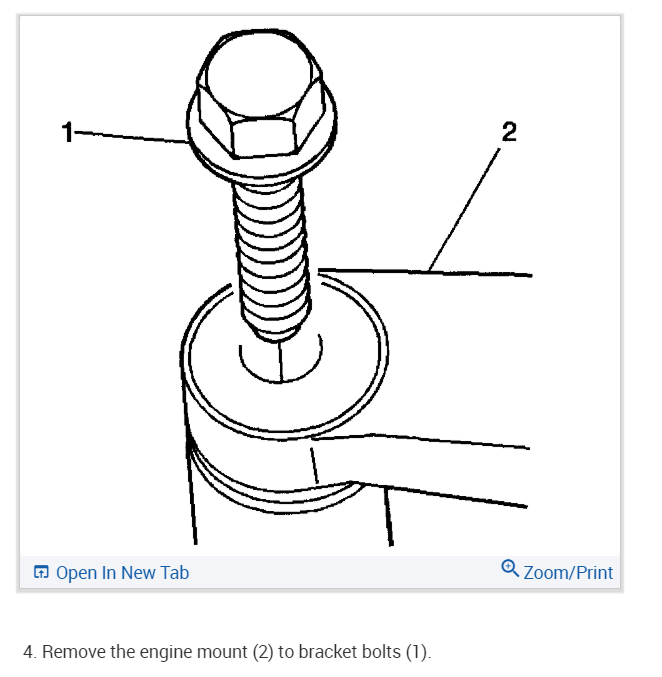 1
2
Open In New Tab
Zoom/Print

4. Remove the engine mount (2) to bracket bolts (1).