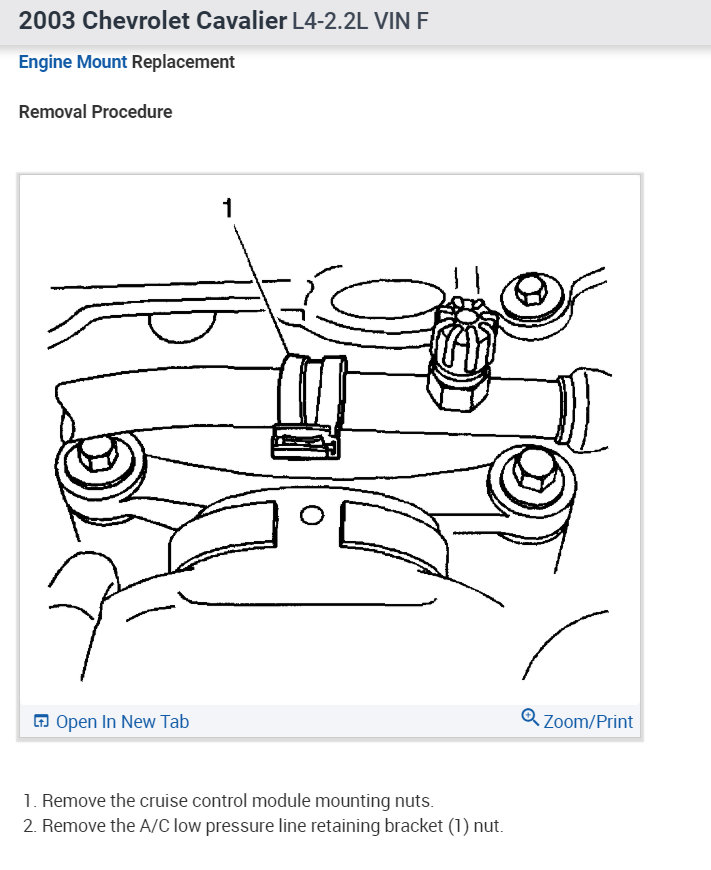 2003 Chevrolet Cavalier L4-2.2L VIN F

Engine Mount Replacement

Removal Procedure

1

Open In New Tab

Zoom/Print

1. Remove the cruise control module mounting nuts.
2. Remove the A/C low pressure line retaining bracket (1) nut.