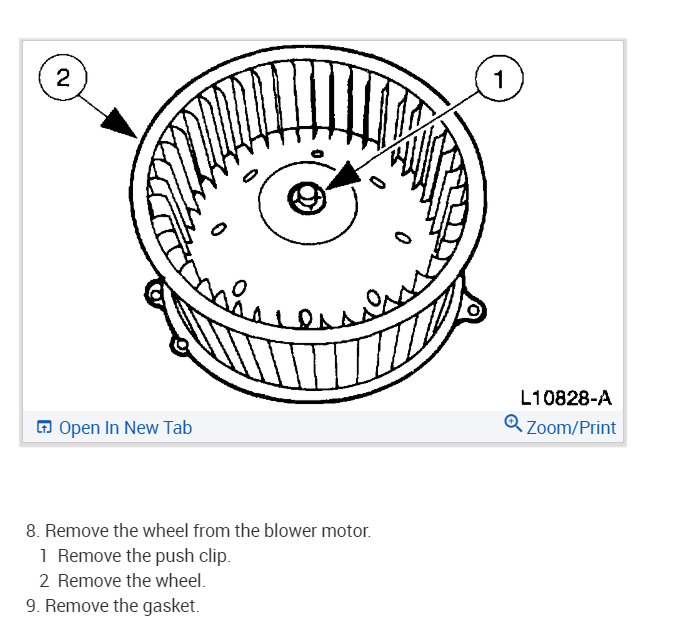 2

1

L10828-A

Open In New Tab

Zoom/Print

8. Remove the wheel from the blower motor.

1 Remove the push clip.

2 Remove the wheel.

9. Remove the gasket.