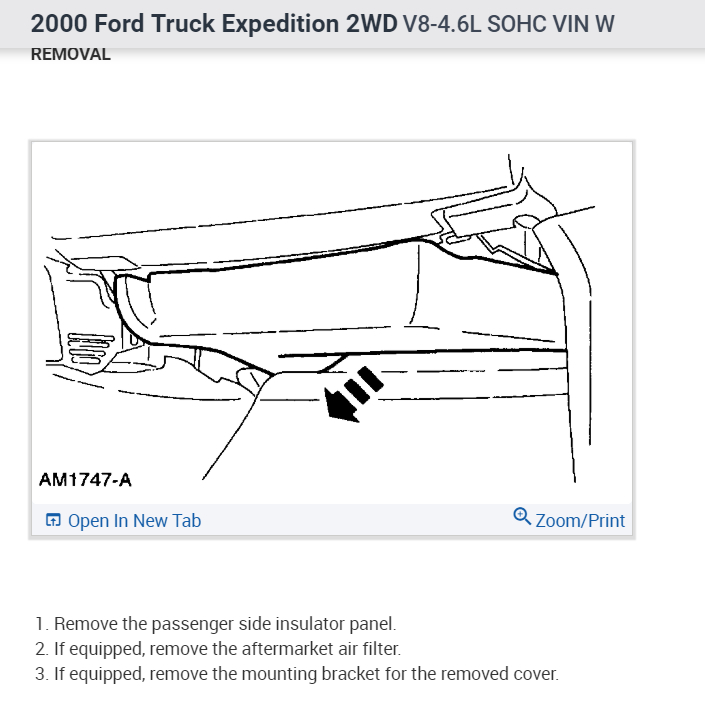 2000 Ford Truck Expedition 2WD V8-4.6L SOHC VIN W
REMOVAL

AM1747-A

Open In New Tab
Zoom/Print

1. Remove the passenger side insulator panel.
2. If equipped, remove the aftermarket air filter.
3. If equipped, remove the mounting bracket for the removed cover.