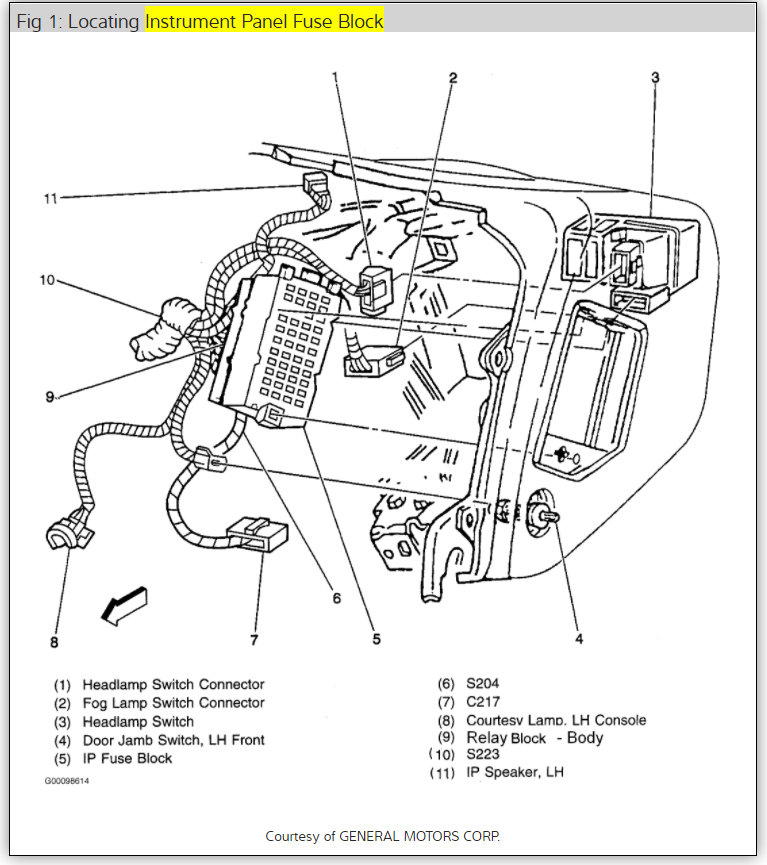 Fig 1: Locating Instrument Panel Fuse Block

1
2
3
11
10
9
8
7
6
5
4

(1) Headlamp Switch Connector
(2) Fog Lamp Switch Connector
(3) Headlamp Switch
(4) Door Jamb Switch, LH Front
(5) IP Fuse Block

(6) S204
(7) C217
(8) Courtesy Lamp, LH Console
(9) Relay Block - Body
(10) S223
(11) IP Speaker, LH

G00098614

Courtesy of GENERAL MOTORS CORP.