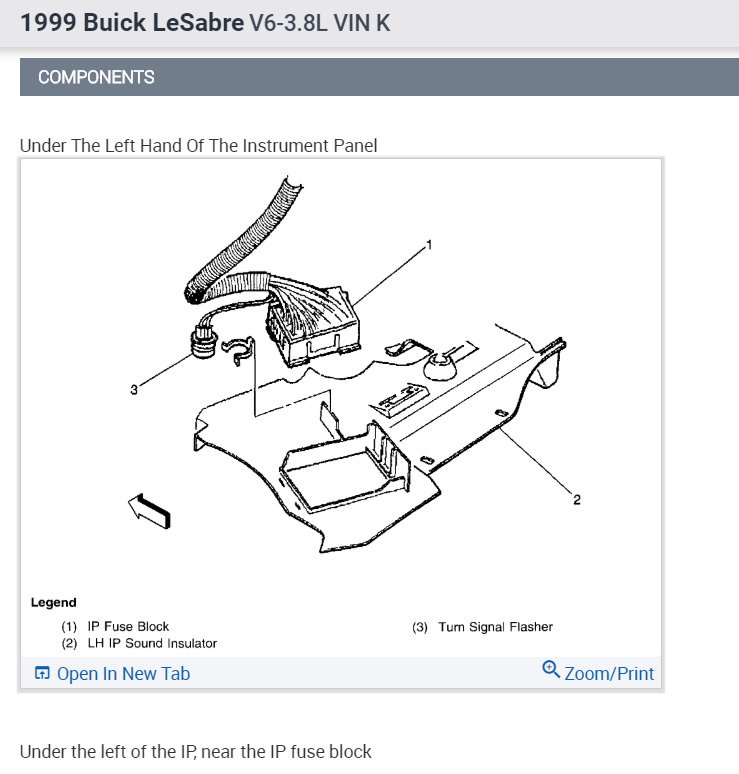 1999 Buick LeSabre V6-3.8L VIN K

COMPONENTS

Under The Left Hand Of The Instrument Panel

1

3

2

Legend

(1) IP Fuse Block
(2) LH IP Sound Insulator
(3) Turn Signal Flasher

Open In New Tab

Zoom/Print

Under the left of the IP, near the IP fuse block