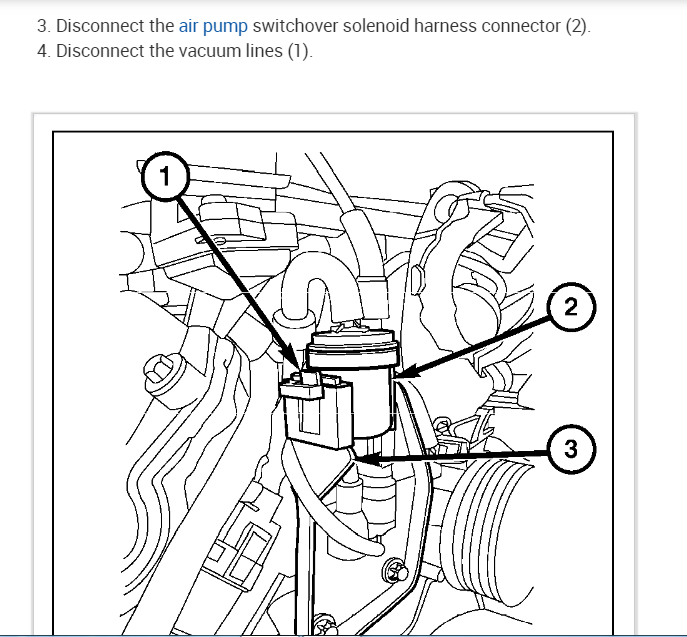 3. Disconnect the air pump switchover solenoid harness connector (2).
4. Disconnect the vacuum lines (1).

1

2

3