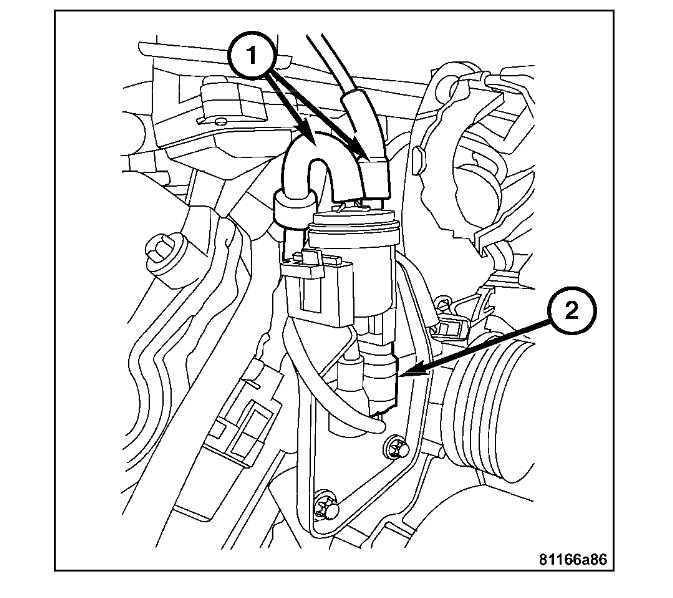 1
2
81166a86