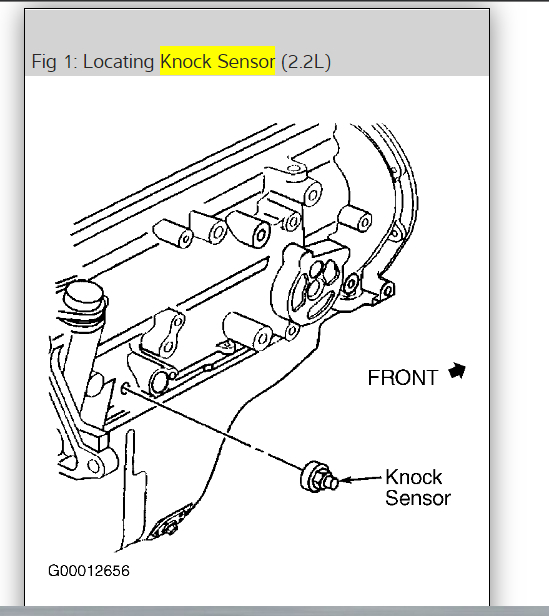 Fig 1: Locating Knock Sensor (2.2L)

FRONT

Knock Sensor

G00012656