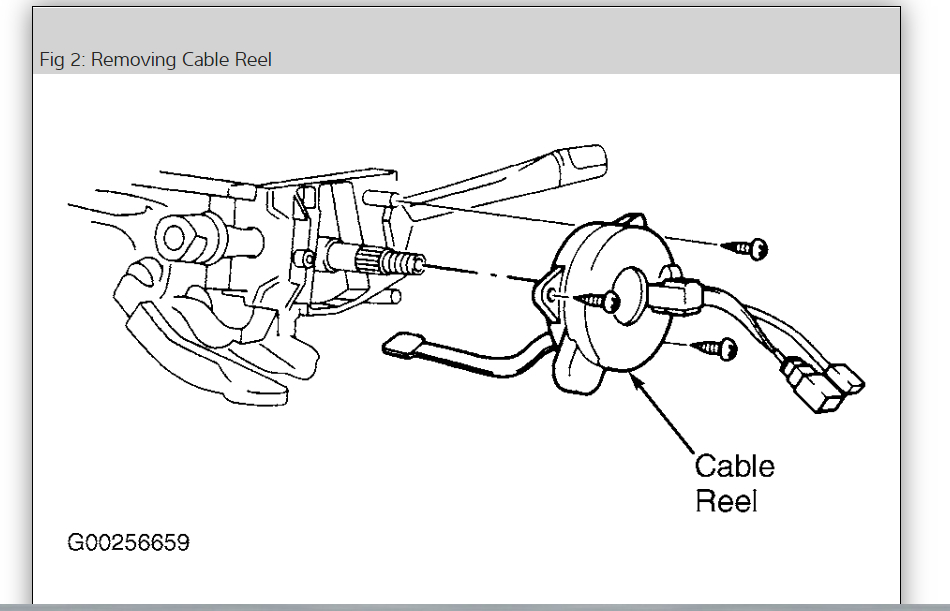 Fig 2: Removing Cable Reel

Cable Reel

G00256659